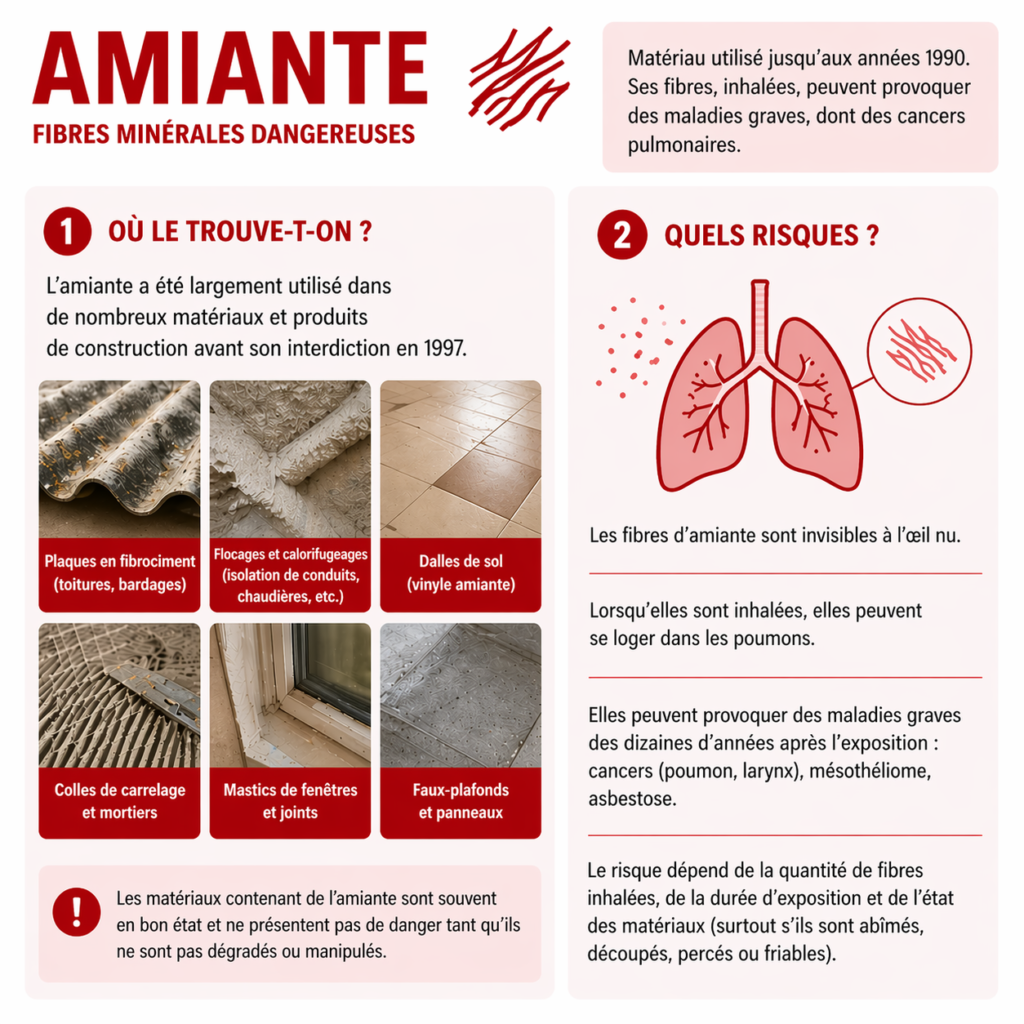 AMIANTE
FIBRES MINÉRALES DANGEREUSES

Matériau utilisé jusqu'aux années 1990. Ses fibres, inhalées, peuvent provoquer des maladies graves, dont des cancers pulmonaires.

1 OÙ LE TROUVE-T-ON ?

L'amiante a été largement utilisé dans de nombreux matériaux et produits de construction avant son interdiction en 1997.

Plaques en fibrociment (toitures, bardages)

Flocages et calorifugeages (isolation de conduits, chaudières, etc.)

Dalles de sol (vinyle amiante)

Colles de carrelage et mortiers

Mastics de fenêtres et joints

Faux-plafonds et panneaux

! Les matériaux contenant de l'amiante sont souvent en bon état et ne présentent pas de danger tant qu'ils ne sont pas dégradés ou manipulés.

2 QUELS RISQUES ?

Les fibres d'amiante sont invisibles à l'œil nu.

Lorsqu'elles sont inhalées, elles peuvent se loger dans les poumons.

Elles peuvent provoquer des maladies graves des dizaines d'années après l'exposition : cancers (poumon, larynx), mésothéliome, asbestose.

Le risque dépend de la quantité de fibres inhalées, de la durée d'exposition et de l'état des matériaux (surtout s'ils sont abîmés, découpés, percés ou friables).